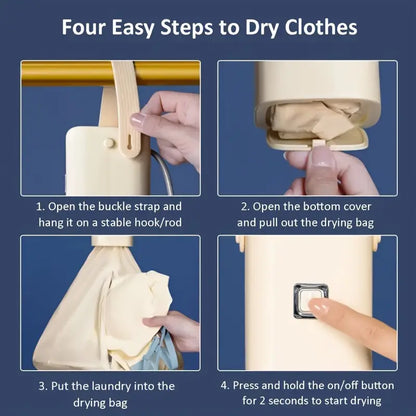 Four Easy Steps to Dry Clothes

1. Open the buckle strap and hang it on a stable hook/rod

2. Open the bottom cover and pull out the drying bag

3. Put the laundry into the drying bag

4. Press and hold the on/off button for 2 seconds to start drying